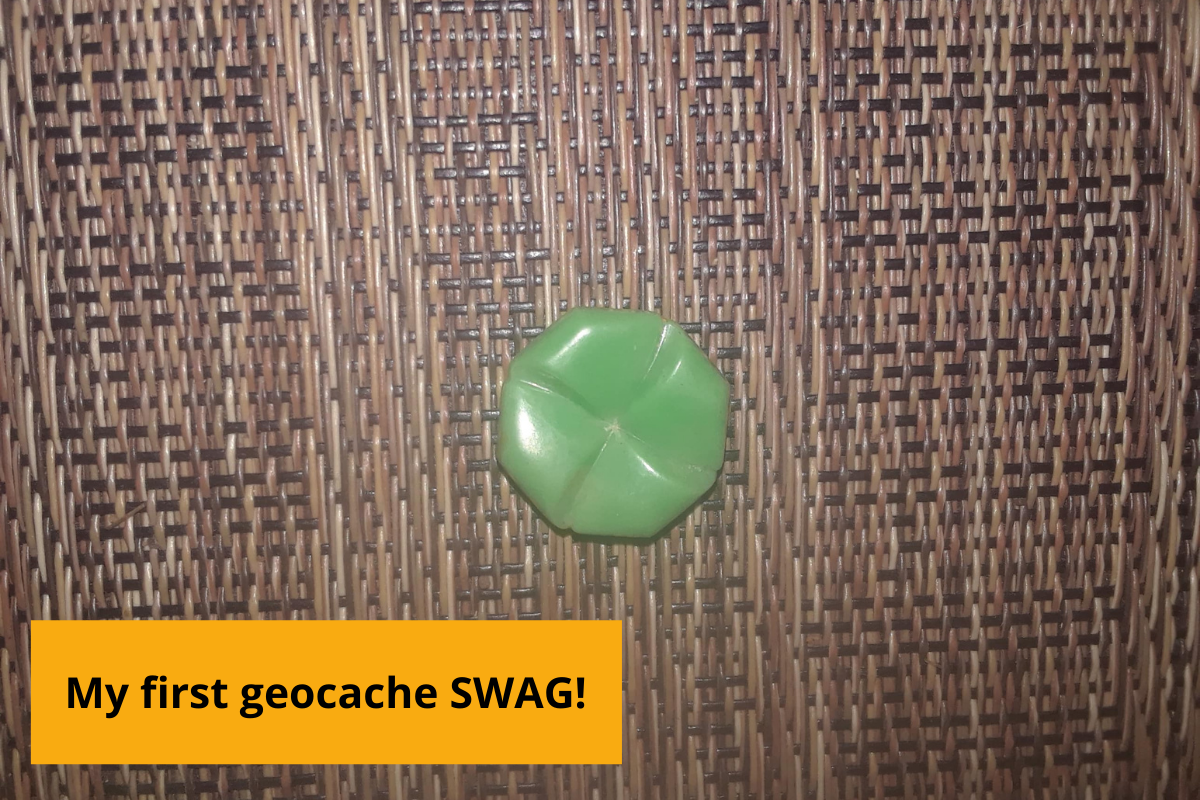 My first geocache SWAG!